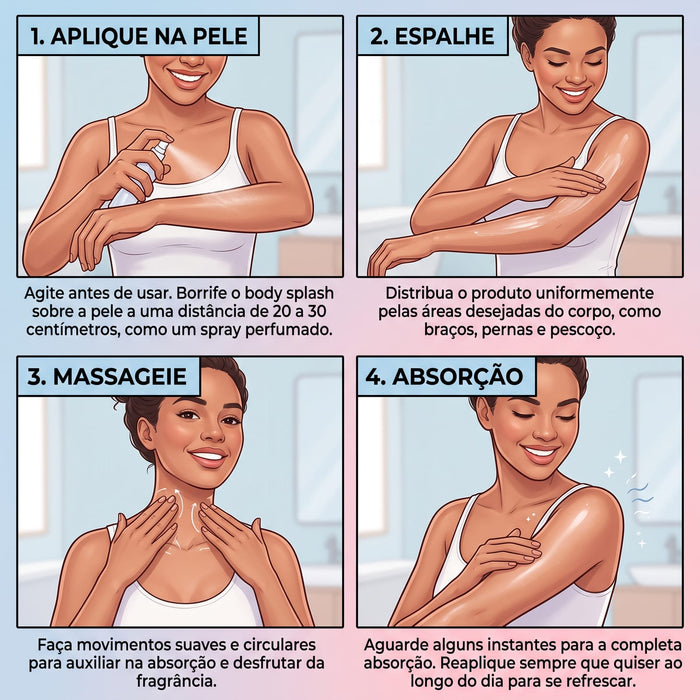 1. APLIQUE NA PELE

Agite antes de usar. Borrife o body splash sobre a pele a uma distância de 20 a 30 centímetros, como um spray perfumado.

2. ESPALHE

Distribua o produto uniformemente pelas áreas desejadas do corpo, como braços, pernas e pescoço.

3. MASSAGEIE

Faça movimentos suaves e circulares para auxiliar na absorção e desfrutar da fragrância.

4. ABSORÇÃO

Aguarde alguns instantes para a completa absorção. Reaplique sempre que quiser ao longo do dia para se refrescar.