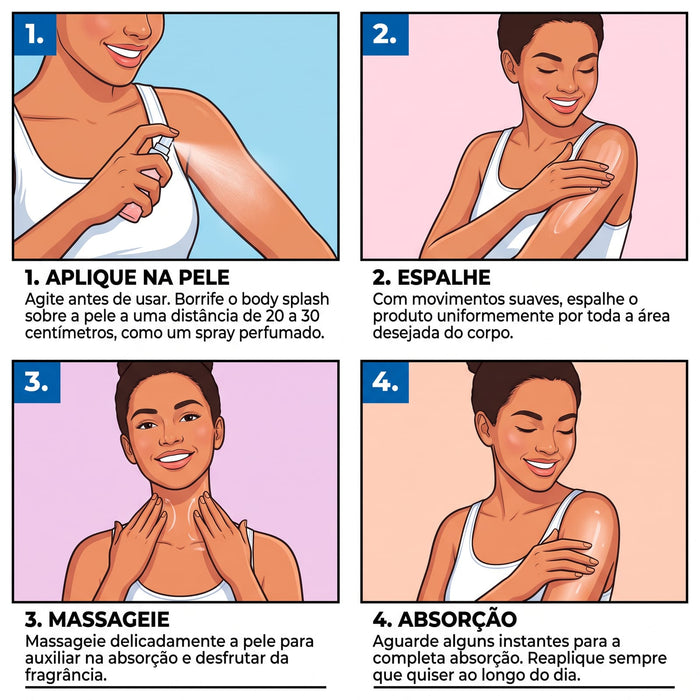 1.

1. APLIQUE NA PELE

Agite antes de usar. Borrife o body splash sobre a pele a uma distância de 20 a 30 centímetros, como um spray perfumado.

2.

2. ESPALHE

Com movimentos suaves, espalhe o produto uniformemente por toda a área desejada do corpo.

3.

3. MASSAGEIE

Massageie delicadamente a pele para auxiliar na absorção e desfrutar da fragrância.

4.

4. ABSORÇÃO

Aguarde alguns instantes para a completa absorção. Reaplique sempre que quiser ao longo do dia.