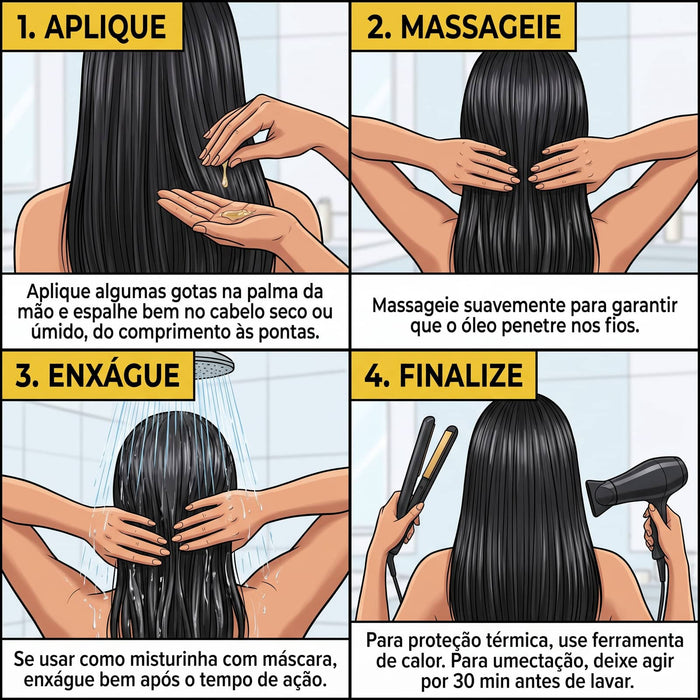 1. APLIQUE

Aplique algumas gotas na palma da mão e espalhe bem no cabelo seco ou úmido, do comprimento às pontas.

2. MASSAGEIE

Massageie suavemente para garantir que o óleo penetre nos fios.

3. ENXÁGUE

Se usar como misturinha com máscara, enxágue bem após o tempo de ação.

4. FINALIZE

Para proteção térmica, use ferramenta de calor. Para umectação, deixe agir por 30 min antes de lavar.