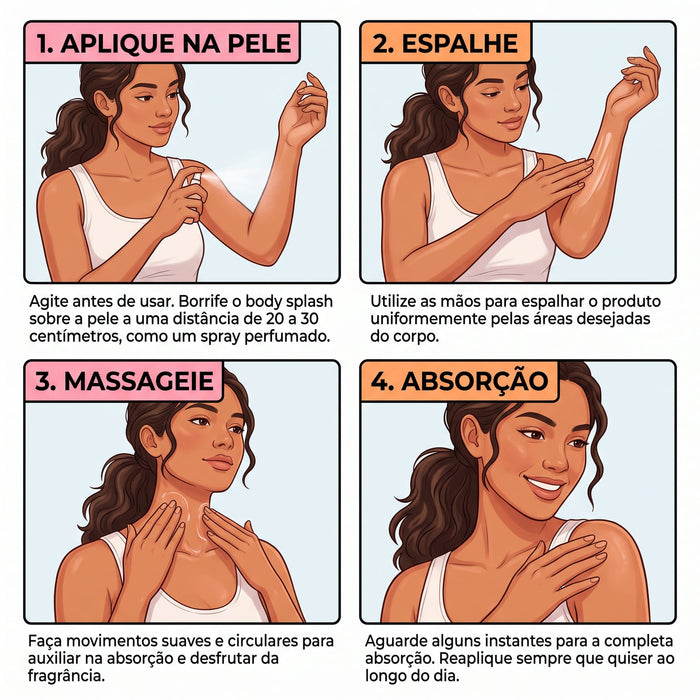 1. APLIQUE NA PELE

Agite antes de usar. Borrife o body splash sobre a pele a uma distância de 20 a 30 centímetros, como um spray perfumado.

2. ESPALHE

Utilize as mãos para espalhar o produto uniformemente pelas áreas desejadas do corpo.

3. MASSAGEIE

Faça movimentos suaves e circulares para auxiliar na absorção e desfrutar da fragrância.

4. ABSORÇÃO

Aguarde alguns instantes para a completa absorção. Reaplique sempre que quiser ao longo do dia.