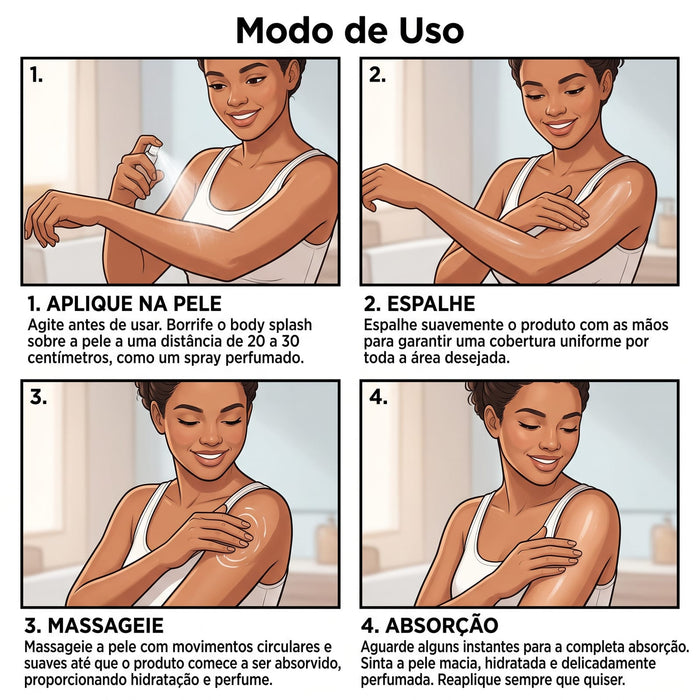 Modo de Uso

1.

1. APLIQUE NA PELE
Agite antes de usar. Borrife o body splash sobre a pele a uma distância de 20 a 30 centímetros, como um spray perfumado.

2.

2. ESPALHE
Espalhe suavemente o produto com as mãos para garantir uma cobertura uniforme por toda a área desejada.

3.

3. MASSAGEIE
Massageie a pele com movimentos circulares e suaves até que o produto comece a ser absorvido, proporcionando hidratação e perfume.

4.

4. ABSORÇÃO
Aguarde alguns instantes para a completa absorção. Sinta a pele macia, hidratada e delicadamente perfumada. Reaplique sempre que quiser.