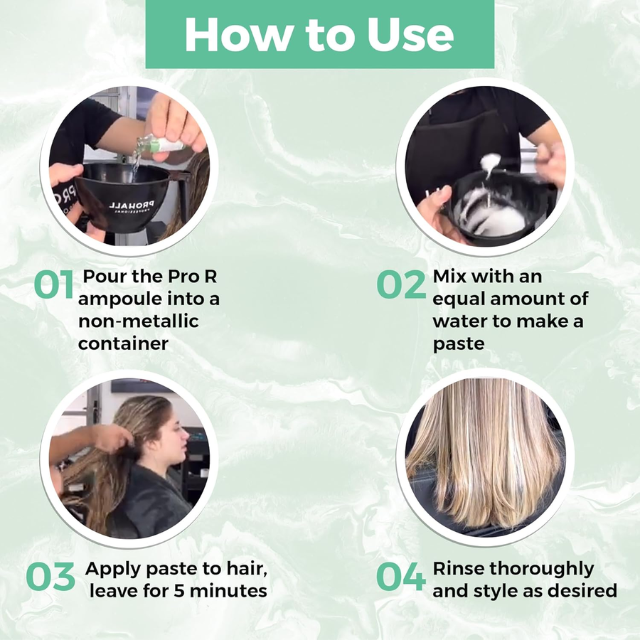 How to Use

PROHALL PROFESSIONAL

01 Pour the Pro R ampoule into a non-metallic container

02 Mix with an equal amount of water to make a paste

03 Apply paste to hair, leave for 5 minutes

04 Rinse thoroughly and style as desired