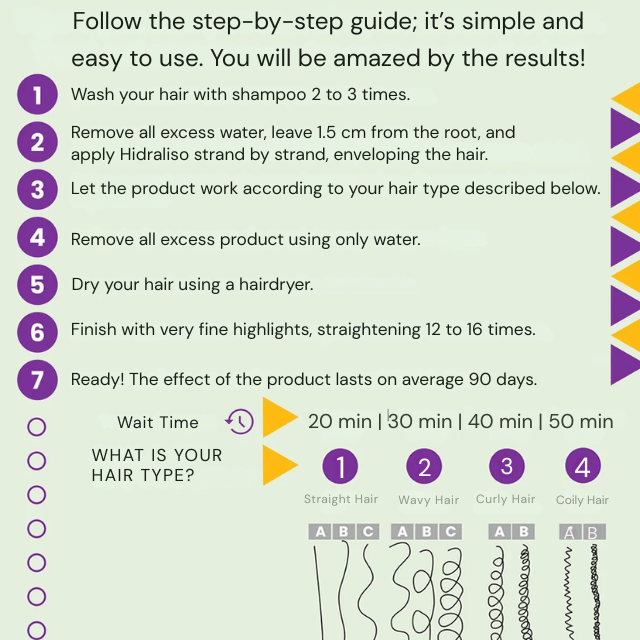 Follow the step-by-step guide; it's simple and easy to use. You will be amazed by the results!

1 Wash your hair with shampoo 2 to 3 times.

2 Remove all excess water, leave 1.5 cm from the root, and apply Hidraliso strand by strand, enveloping the hair.

3 Let the product work according to your hair type described below.

4 Remove all excess product using only water.

5 Dry your hair using a hairdryer.

6 Finish with very fine highlights, straightening 12 to 16 times.

7 Ready! The effect of the product lasts on average 90 days.

Wait Time 20 min | 30 min | 40 min | 50 min

WHAT IS YOUR HAIR TYPE?

1 Straight Hair
2 Wavy Hair
3 Curly Hair
4 Coily Hair

A B C
A B C
A B
A B