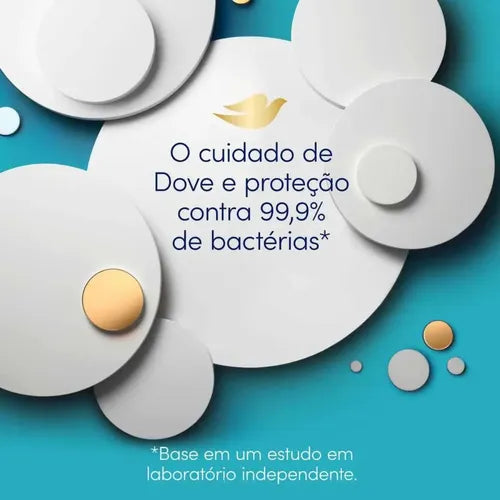 O cuidado de Dove e proteção contra 99,9% de bactérias*

*Base em um estudo em laboratório independente.