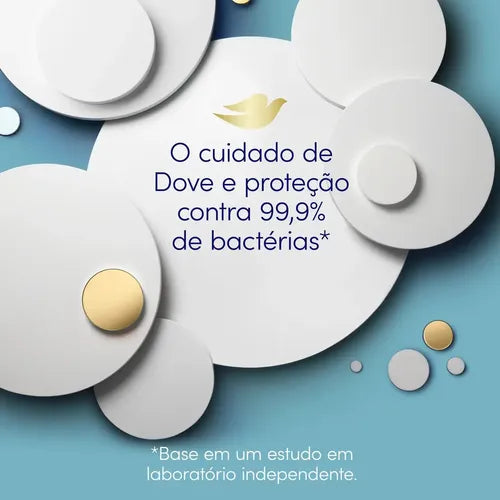 O cuidado de Dove e proteção contra 99,9% de bactérias*

*Base em um estudo em laboratório independente.