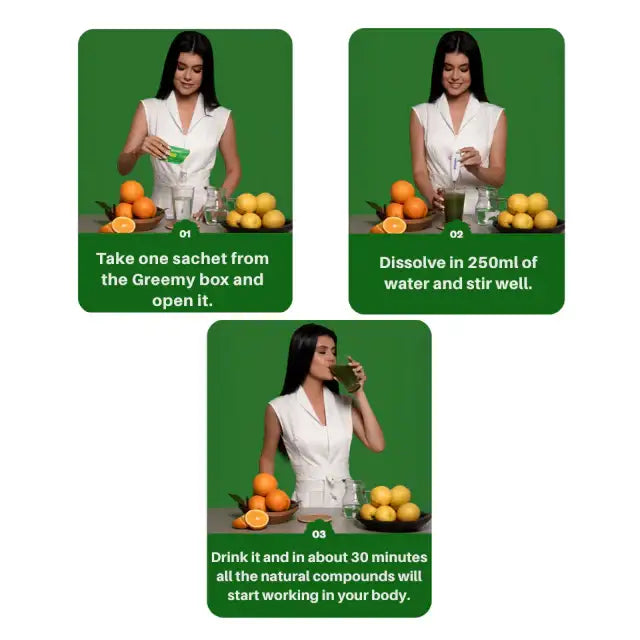 01

Take one sachet from the Greemy box and open it.

02

Dissolve in 250ml of water and stir well.

03

Drink it and in about 30 minutes all the natural compounds will start working in your body.